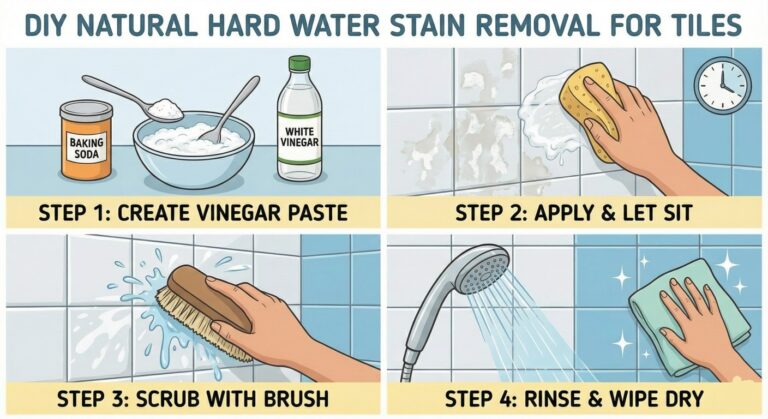 DIY NATURAL HARD WATER STAIN REMOVAL FOR TILES

BAKING SODA

WHITE VINEGAR

STEP 1: CREATE VINEGAR PASTE

STEP 2: APPLY & LET SIT

STEP 3: SCRUB WITH BRUSH

STEP 4: RINSE & WIPE DRY