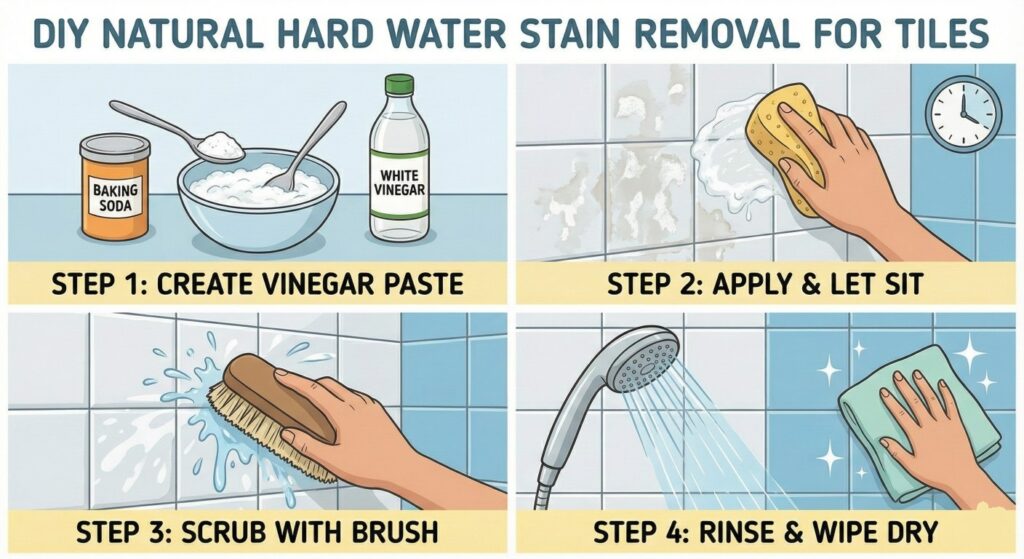 DIY NATURAL HARD WATER STAIN REMOVAL FOR TILES

BAKING SODA

WHITE VINEGAR

STEP 1: CREATE VINEGAR PASTE

STEP 2: APPLY & LET SIT

STEP 3: SCRUB WITH BRUSH

STEP 4: RINSE & WIPE DRY