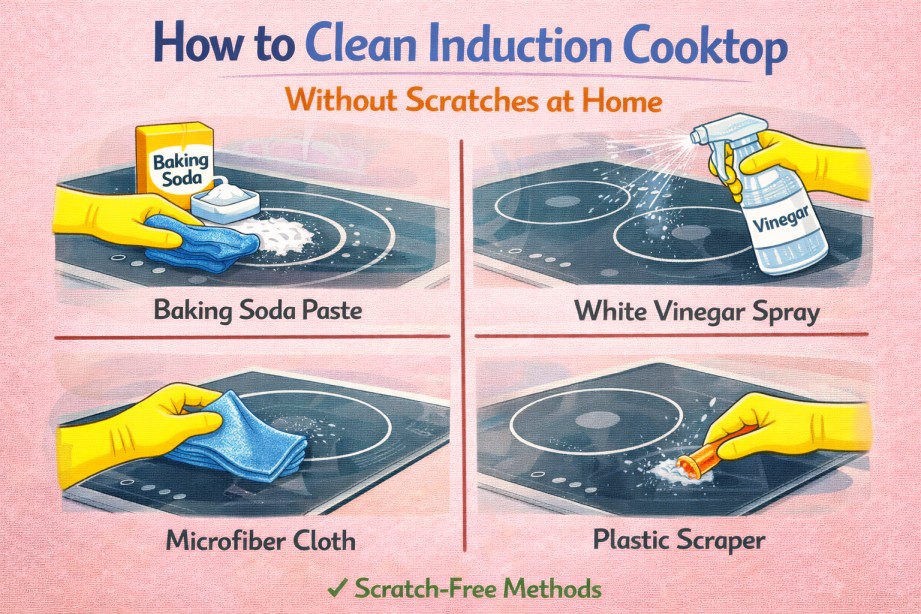 How to Clean Induction Cooktop

Without Scratches at Home

Baking Soda

Baking Soda Paste

Vinegar

White Vinegar Spray

Microfiber Cloth

Plastic Scraper

✓ Scratch-Free Methods